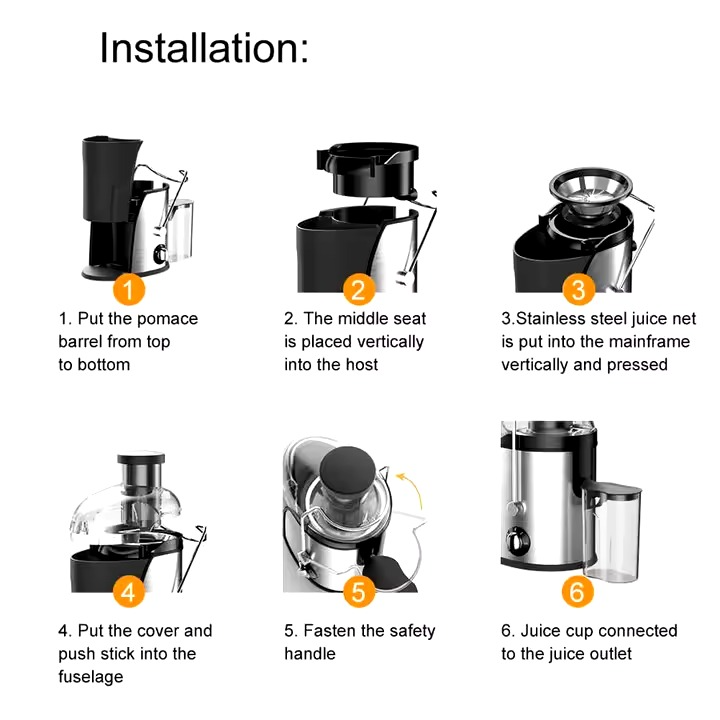 Installation:

1

1. Put the pomace barrel from top to bottom

2

2. The middle seat is placed vertically into the host

3

3.Stainless steel juice net is put into the mainframe vertically and pressed

4

4. Put the cover and push stick into the fuselage

5

5. Fasten the safety handle

6

6. Juice cup connected to the juice outlet