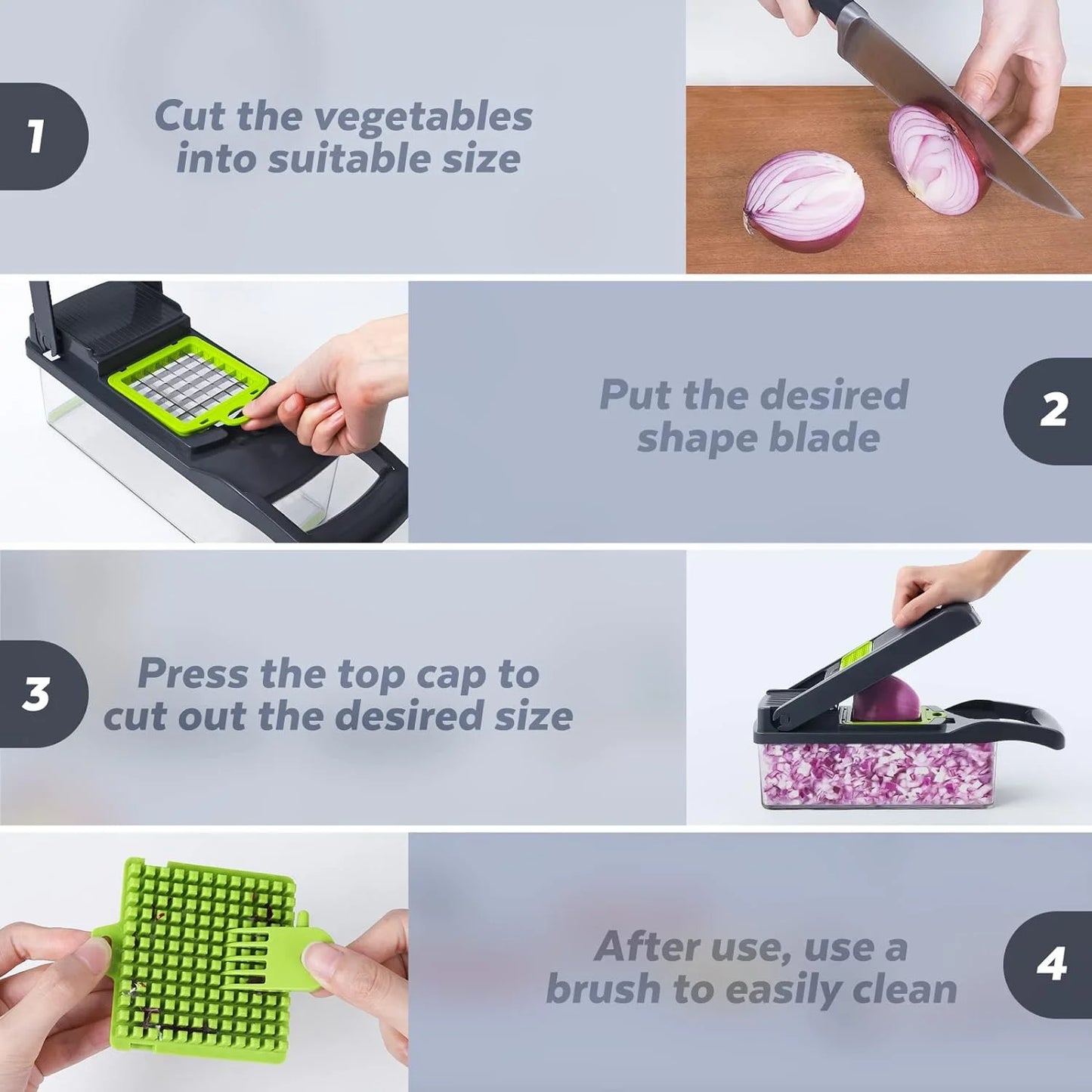 1
Cut the vegetables into suitable size

Put the desired shape blade
2

3
Press the top cap to cut out the desired size

After use, use a brush to easily clean
4